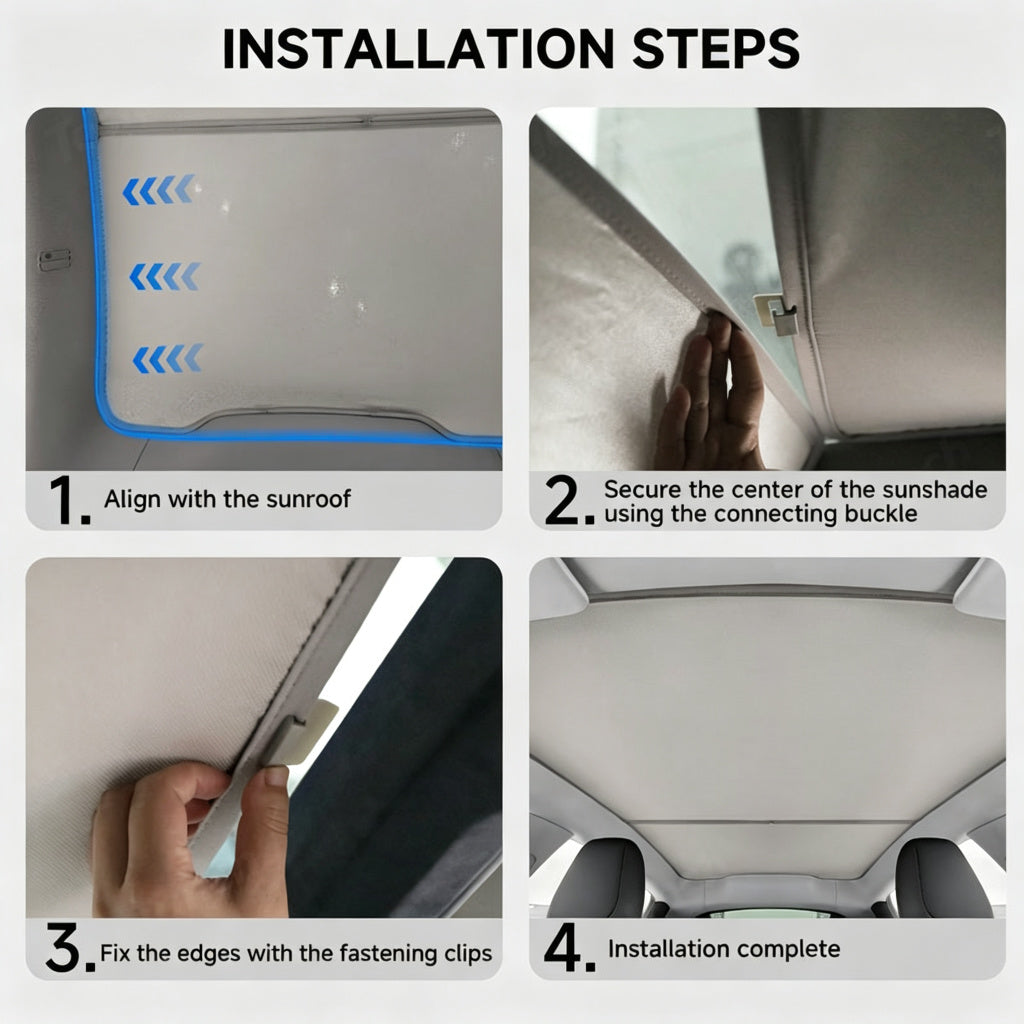 INSTALLATION STEPS

1. Align with the sunroof

2. Secure the center of the sunshade using the connecting buckle

3. Fix the edges with the fastening clips

4. Installation complete