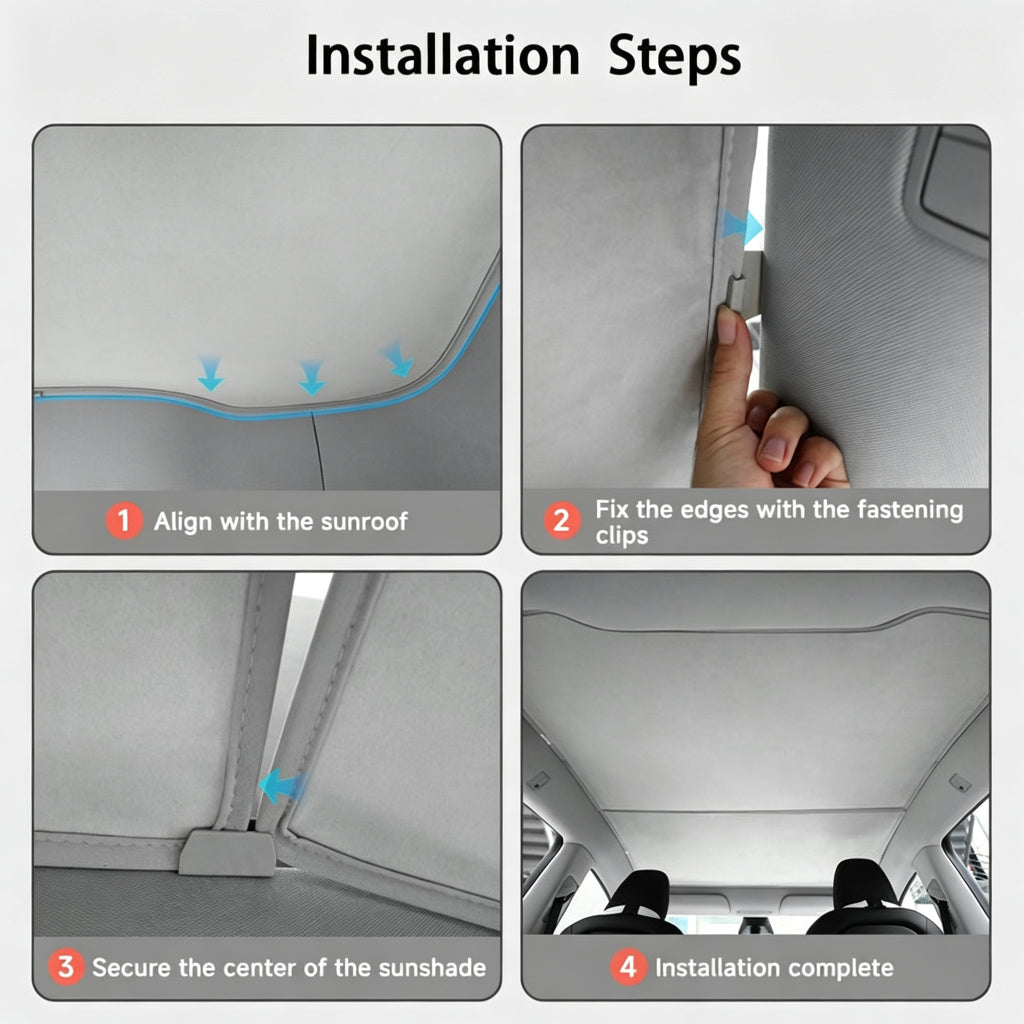 Installation Steps

1 Align with the sunroof

2 Fix the edges with the fastening clips

3 Secure the center of the sunshade

4 Installation complete