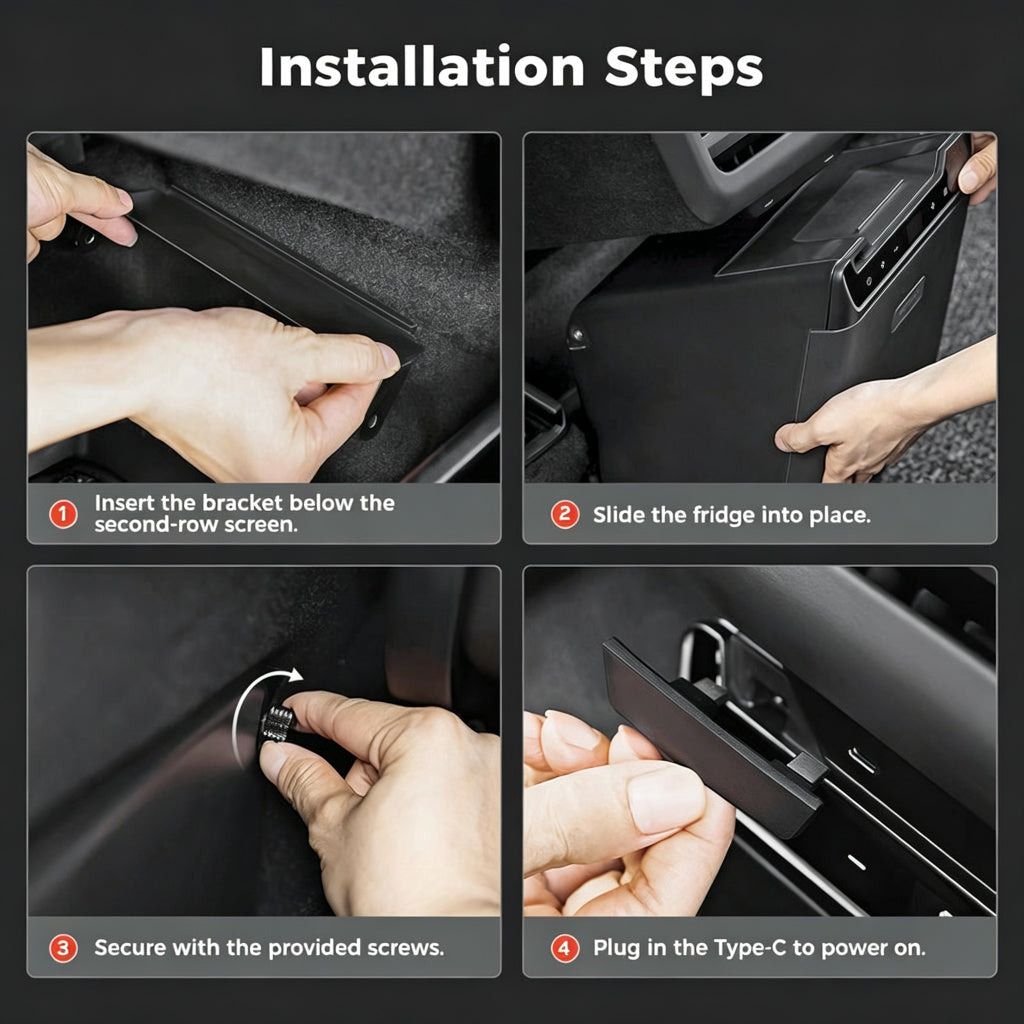 Installation Steps

1 Insert the bracket below the second-row screen.

2 Slide the fridge into place.

3 Secure with the provided screws.

4 Plug in the Type-C to power on.