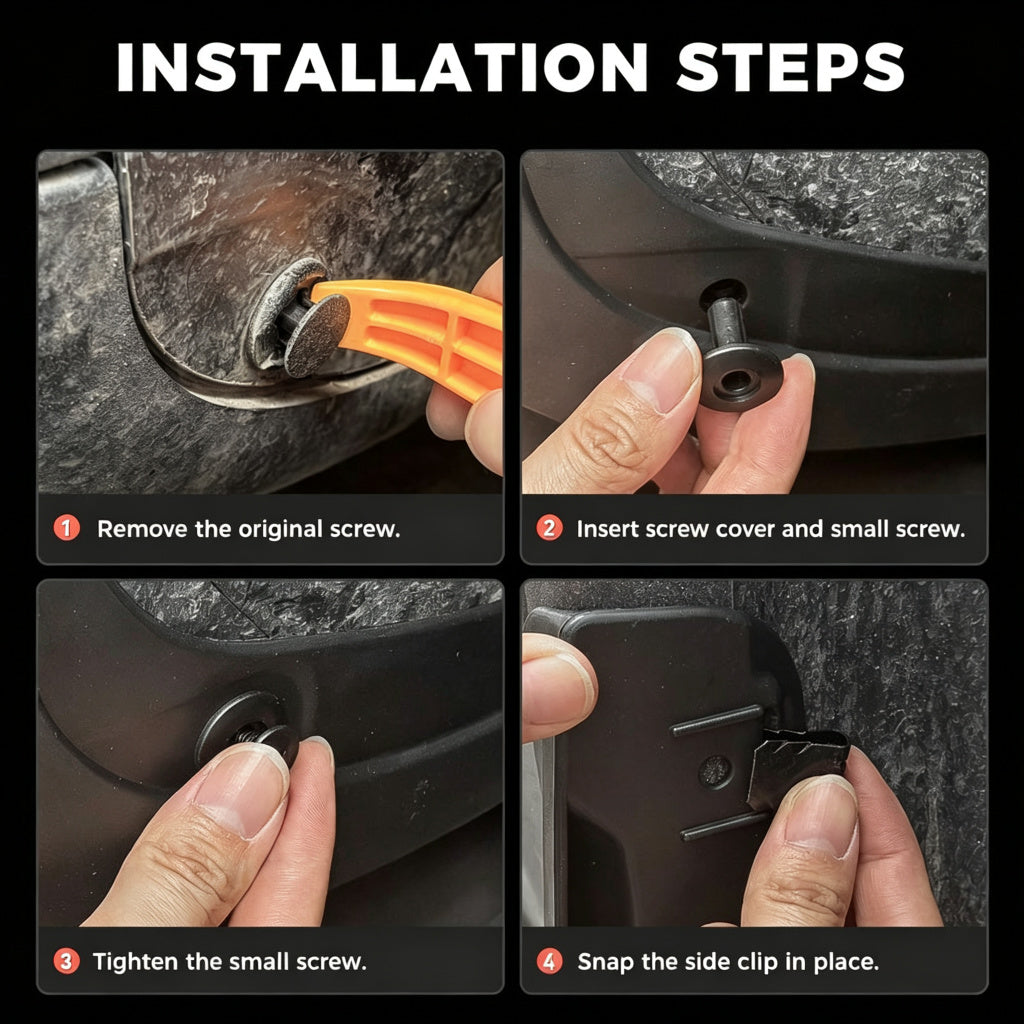 INSTALLATION STEPS

1 Remove the original screw.

2 Insert screw cover and small screw.

3 Tighten the small screw.

4 Snap the side clip in place.