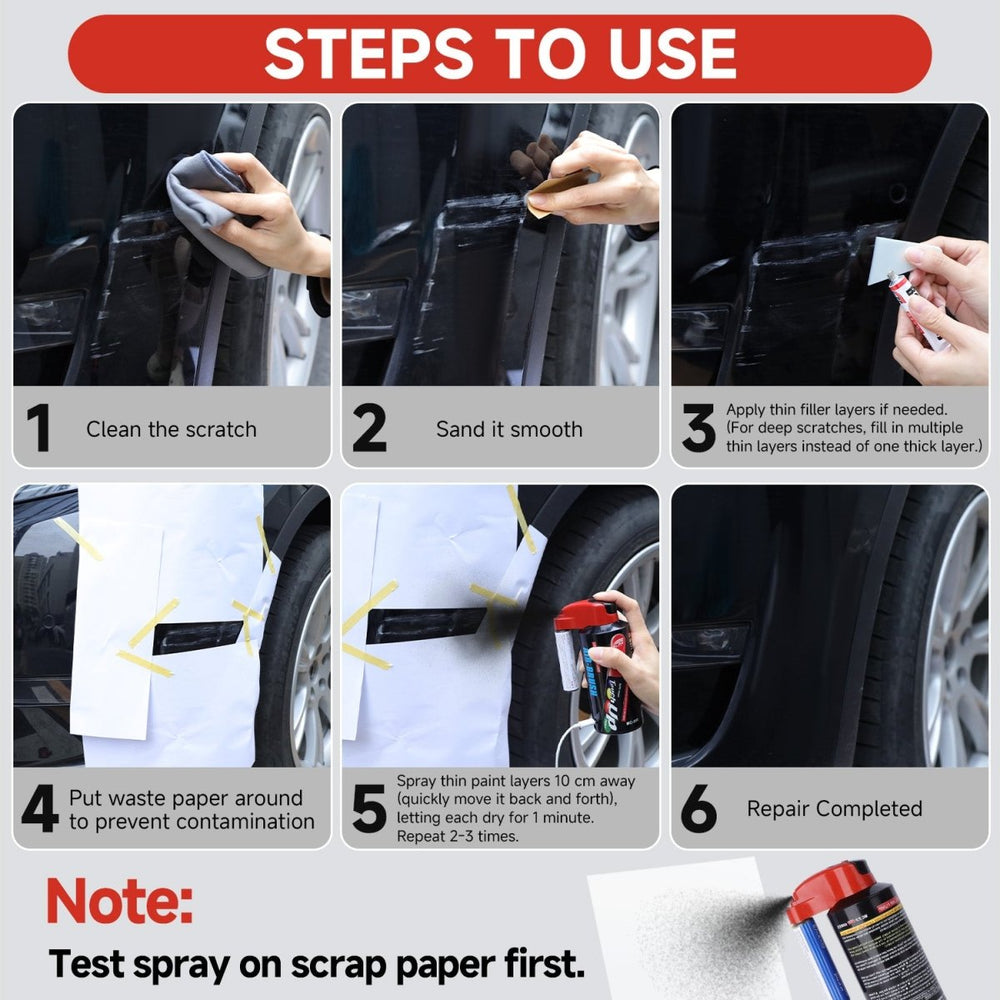 STEPS TO USE

1 Clean the scratch

2 Sand it smooth

3 Apply thin filler layers if needed. (For deep scratches, fill in multiple thin layers instead of one thick layer.)

4 Put waste paper around to prevent contamination

5 Spray thin paint layers 10 cm away (quickly move it back and forth), letting each dry for 1 minute. Repeat 2-3 times.

6 Repair Completed

Note:
Test spray on scrap paper first.